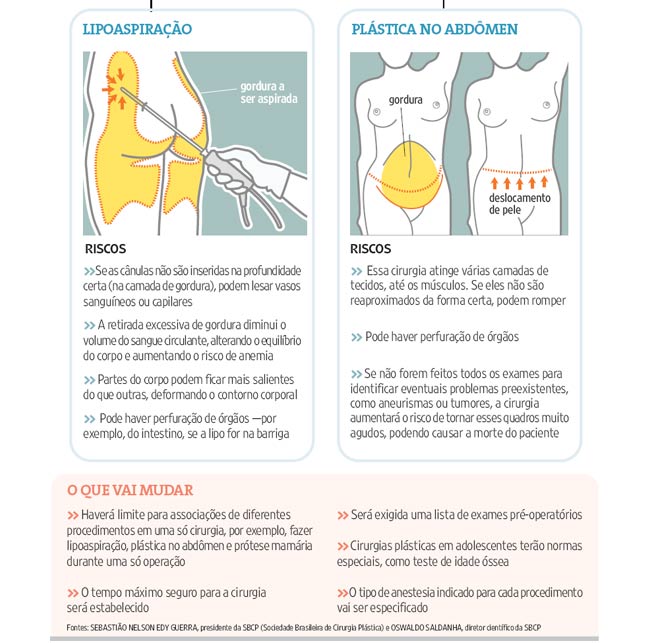 LIPOASPIRAÇÃO

gordura a ser aspirada

RISCOS

>> Se as cânulas não são inseridas na profundidade certa (na camada de gordura), podem lesar vasos sanguíneos ou capilares

>> A retirada excessiva de gordura diminui o volume do sangue circulante, alterando o equilíbrio do corpo e aumentando o risco de anemia

>> Partes do corpo podem ficar mais salientes do que outras, deformando o contorno corporal

>> Pode haver perfuração de órgãos —por exemplo, do intestino, se a lipo for na barriga

PLÁSTICA NO ABDÔMEN

gordura

deslocamento de pele

RISCOS

>> Essa cirurgia atinge várias camadas de tecidos, até os músculos. Se eles não são reaproximados da forma certa, podem romper

>> Pode haver perfuração de órgãos

>> Se não forem feitos todos os exames para identificar eventuais problemas preexistentes, como aneurismas ou tumores, a cirurgia aumentará o risco de tornar esses quadros muito agudos, podendo causar a morte do paciente

O QUE VAI MUDAR

>> Haverá limite para associações de diferentes procedimentos em uma só cirurgia, por exemplo, fazer lipoaspiração, plástica no abdômen e prótese mamária durante uma só operação

>> O tempo máximo seguro para a cirurgia será estabelecido

>> Será exigida uma lista de exames pré-operatórios

>> Cirurgias plásticas em adolescentes terão normas especiais, como teste de idade óssea

>> O tipo de anestesia indicado para cada procedimento vai ser especificado

Fontes: SEBASTIÃO NELSON EDY GUERRA, presidente da SBCP (Sociedade Brasileira de Cirurgia Plástica) e OSWALDO SALDANHA, diretor científico da SBCP