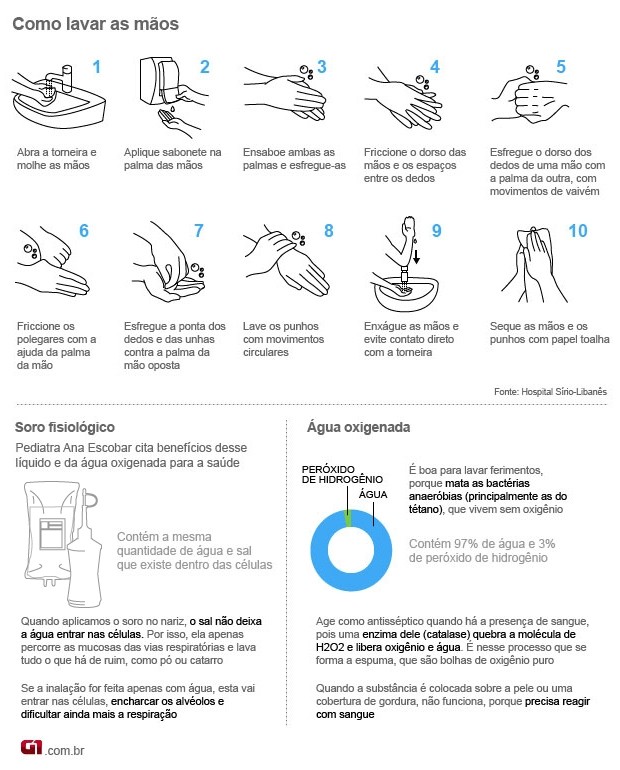 Como lavar as mãos

1
Abra a torneira e molhe as mãos

2
Aplique sabonete na palma das mãos

3
Ensaboe ambas as palmas e esfregue-as

4
Friccione o dorso das mãos e os espaços entre os dedos

5
Esfregue o dorso dos dedos de uma mão com a palma da outra, com movimentos de vaivém

6
Friccione os polegares com a ajuda da palma da mão

7
Esfregue a ponta dos dedos e das unhas contra a palma da mão oposta

8
Lave os punhos com movimentos circulares

9
Enxágue as mãos e evite contato direto com a torneira

10
Seque as mãos e os punhos com papel toalha

Fonte: Hospital Sírio-Libanês

Soro fisiológico

Pediatra Ana Escobar cita benefícios desse líquido e da água oxigenada para a saúde

Contém a mesma quantidade de água e sal que existe dentro das células

Quando aplicamos o soro no nariz, o sal não deixa a água entrar nas células. Por isso, ela apenas percorre as mucosas das vias respiratórias e lava tudo o que há de ruim, como pó ou catarro

Se a inalação for feita apenas com água, esta vai entrar nas células, encharcar os alvéolos e dificultar ainda mais a respiração

Água oxigenada

PERÓXIDO DE HIDROGÊNIO
ÁGUA

É boa para lavar ferimentos, porque mata as bactérias anaeróbias (principalmente as do tétano), que vivem sem oxigênio

Contém 97% de água e 3% de peróxido de hidrogênio

Age como antisséptico quando há a presença de sangue, pois uma enzima dele (catalase) quebra a molécula de H2O2 e libera oxigênio e água. É nesse processo que se forma a espuma, que são bolhas de oxigênio puro

Quando a substância é colocada sobre a pele ou uma cobertura de gordura, não funciona, porque precisa reagir com sangue

G1.com.br