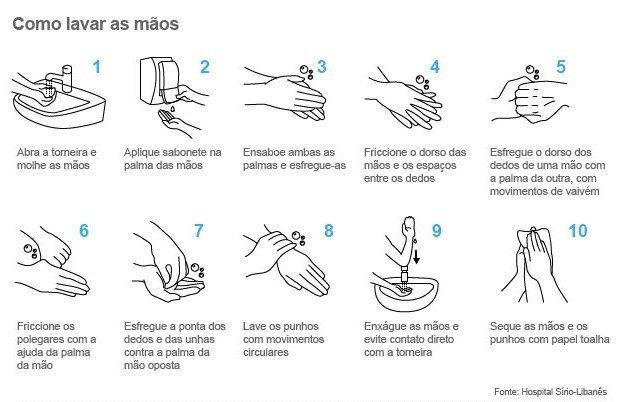 Como lavar as mãos

1
Abra a torneira e molhe as mãos

2
Aplique sabonete na palma das mãos

3
Ensaboe ambas as palmas e esfregue-as

4
Friccione o dorso das mãos e os espaços entre os dedos

5
Esfregue o dorso dos dedos de uma mão com a palma da outra, com movimentos de vaivém

6
Friccione os polegares com a ajuda da palma da mão

7
Esfregue a ponta dos dedos e das unhas contra a palma da mão oposta

8
Lave os punhos com movimentos circulares

9
Enxágue as mãos e evite contato direto com a torneira

10
Seque as mãos e os punhos com papel toalha

Fonte: Hospital Sírio-Libanês