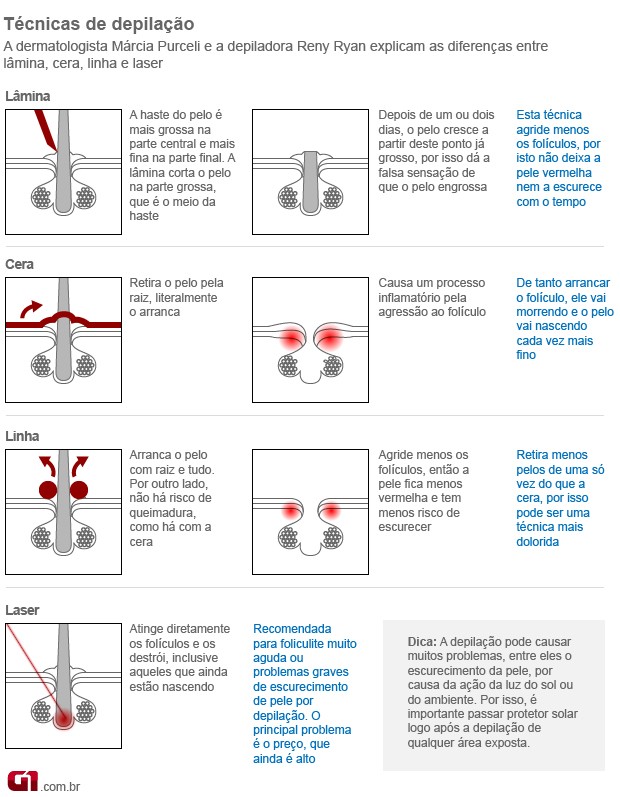 Técnicas de depilação

A dermatologista Márcia Purceli e a depiladora Reny Ryan explicam as diferenças entre lâmina, cera, linha e laser

Lâmina

A haste do pelo é mais grossa na parte central e mais fina na parte final. A lâmina corta o pelo na parte grossa, que é o meio da haste

Depois de um ou dois dias, o pelo cresce a partir deste ponto já grosso, por isso dá a falsa sensação de que o pelo engrossa

Esta técnica agride menos os folículos, por isto não deixa a pele vermelha nem a escurece com o tempo

Cera

Retira o pelo pela raiz, literalmente o arranca

Causa um processo inflamatório pela agressão ao folículo

De tanto arrancar o folículo, ele vai morrendo e o pelo vai nascendo cada vez mais fino

Linha

Arranca o pelo com raiz e tudo. Por outro lado, não há risco de queimadura, como há com a cera

Agride menos os folículos, então a pele fica menos vermelha e tem menos risco de escurecer

Retira menos pelos de uma só vez do que a cera, por isso pode ser uma técnica mais dolorida

Laser

Atinge diretamente os folículos e os destrói, inclusive aqueles que ainda estão nascendo

Recomendada para foliculite muito aguda ou problemas graves de escurecimento de pele por depilação. O principal problema é o preço, que ainda é alto

Dica: A depilação pode causar muitos problemas, entre eles o escurecimento da pele, por causa da ação da luz do sol ou do ambiente. Por isso, é importante passar protetor solar logo após a depilação de qualquer área exposta.

G1.com.br